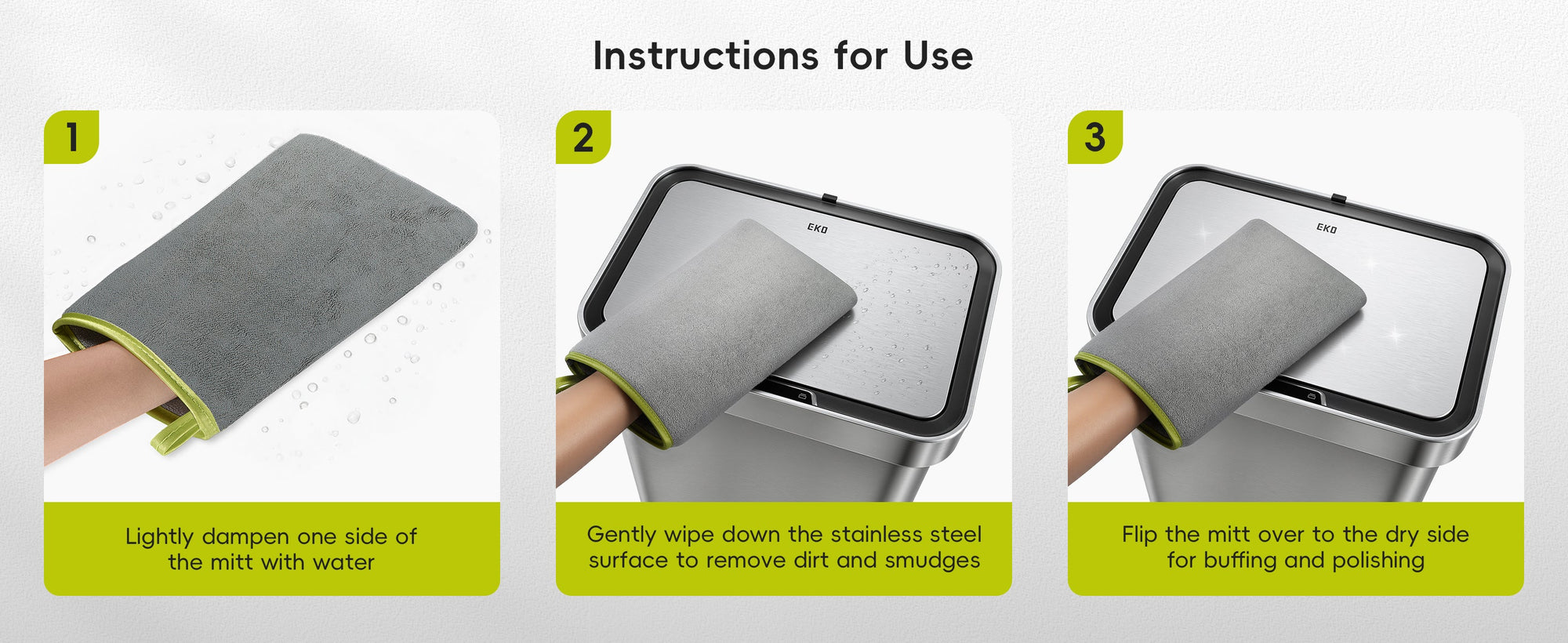 Instructions for Use

1

Lightly dampen one side of the mitt with water

2

EKO

Gently wipe down the stainless steel surface to remove dirt and smudges

3

EKO

Flip the mitt over to the dry side for buffing and polishing