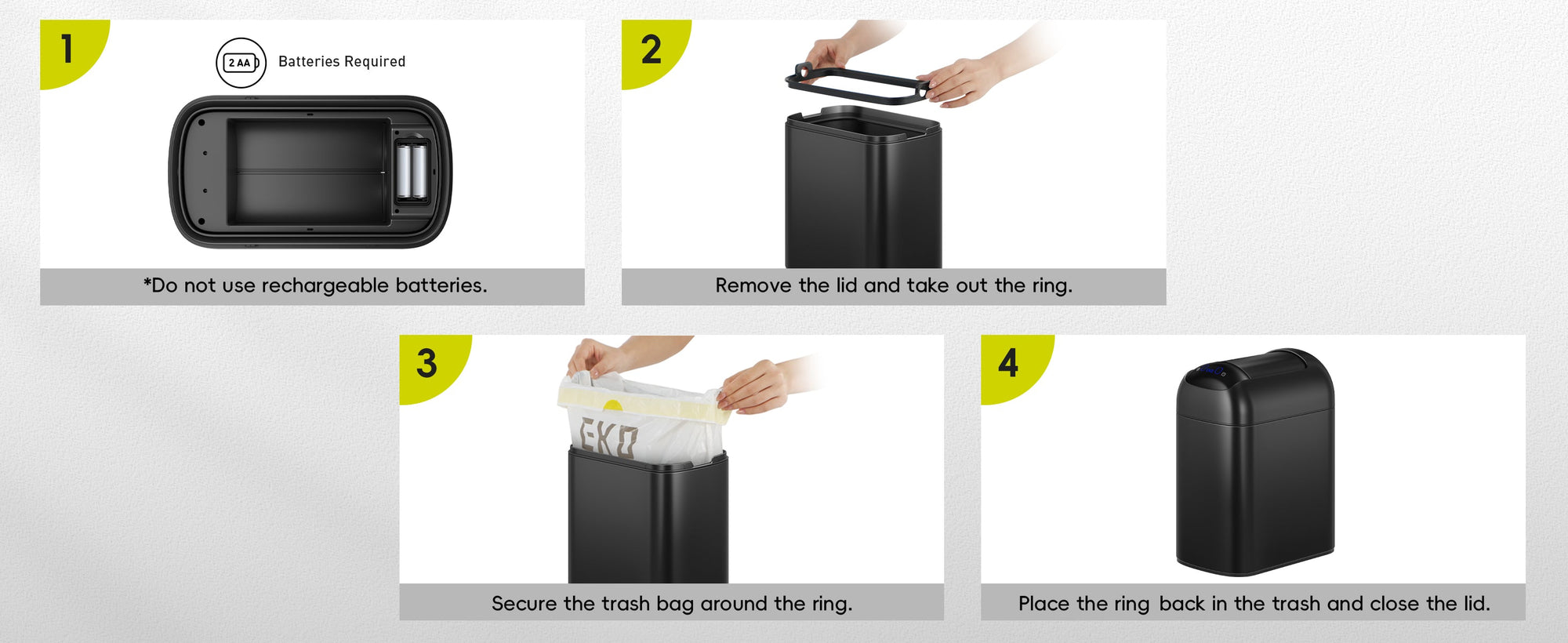 1

2 AA

Batteries Required

*Do not use rechargeable batteries.

2

Remove the lid and take out the ring.

3

EKO

Secure the trash bag around the ring.

4

Place the ring back in the trash and close the lid.