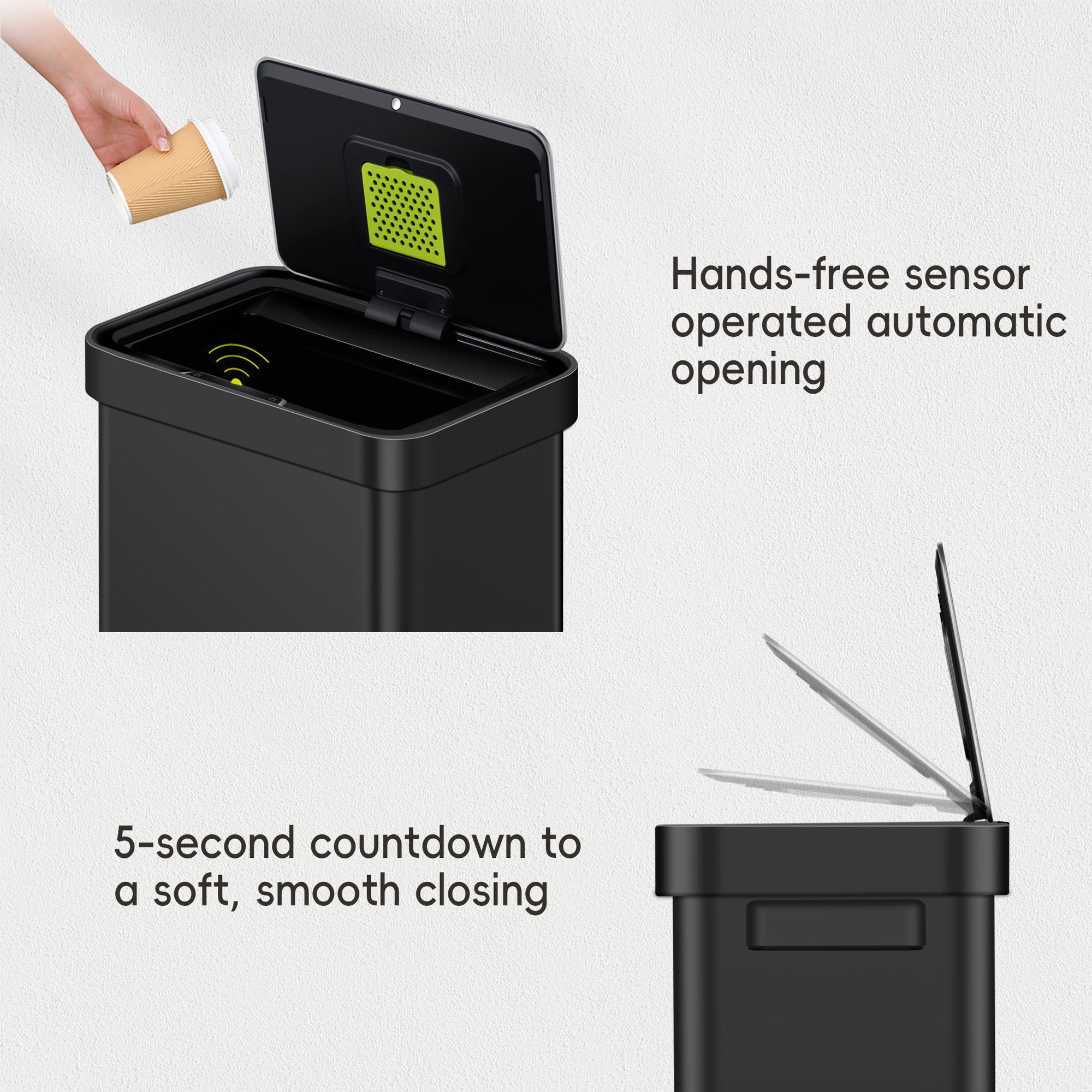 Hands-free sensor operated automatic opening

5-second countdown to a soft, smooth closing