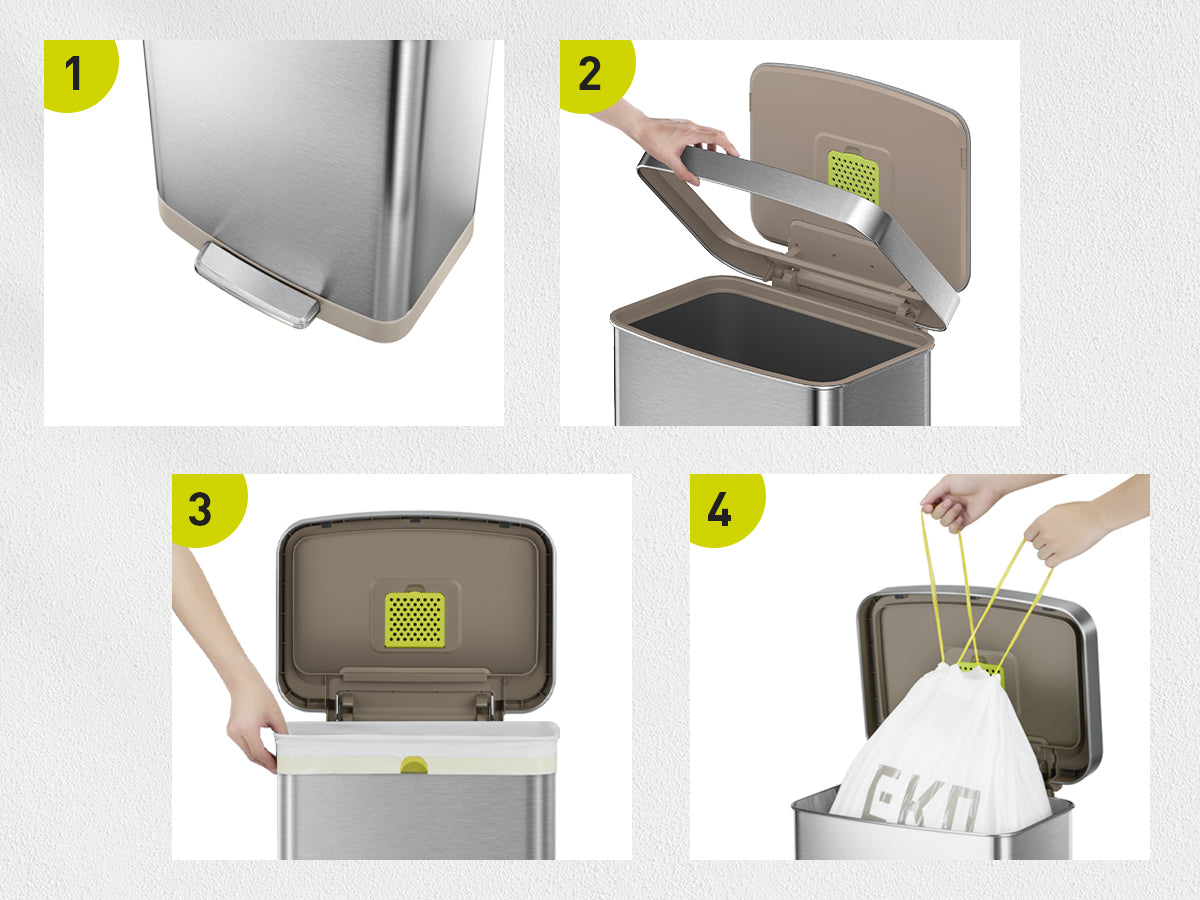 1

2

3

4

EKO