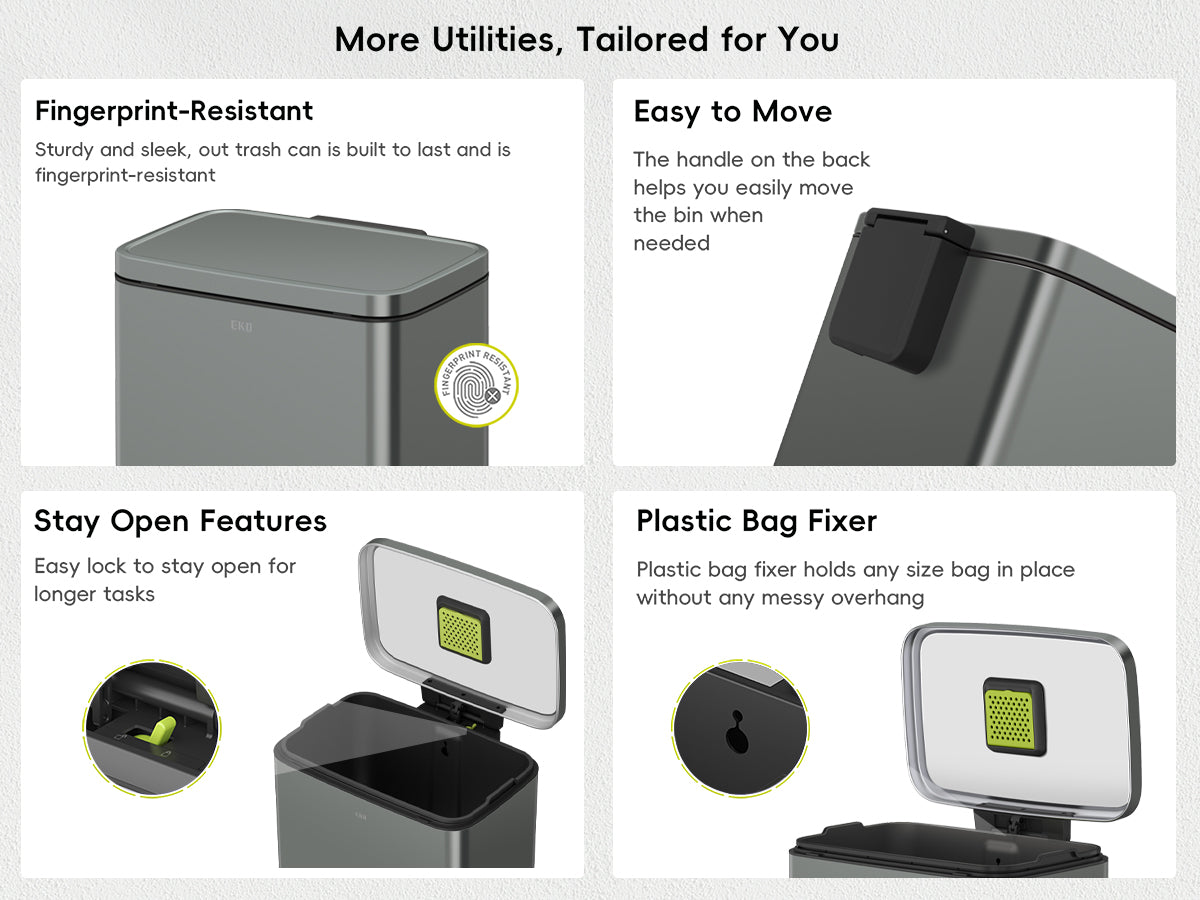 More Utilities, Tailored for You

Fingerprint-Resistant

Sturdy and sleek, out trash can is built to last and is fingerprint-resistant

EKO

FINGERPRINT RESISTANT

Easy to Move

The handle on the back helps you easily move the bin when needed

Stay Open Features

Easy lock to stay open for longer tasks

EKO

Plastic Bag Fixer

Plastic bag fixer holds any size bag in place without any messy overhang