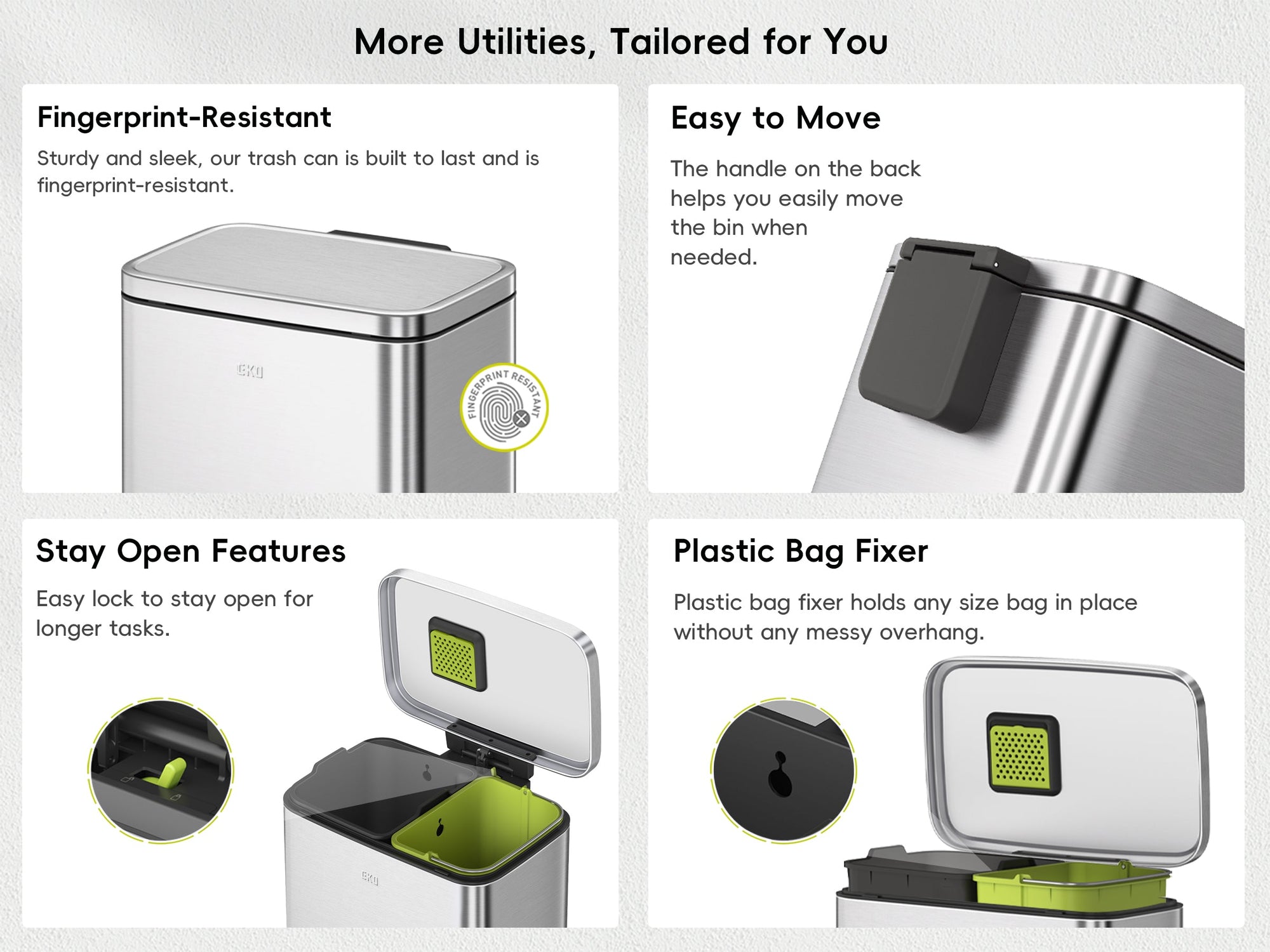 More Utilities, Tailored for You

Fingerprint-Resistant

Sturdy and sleek, our trash can is built to last and is fingerprint-resistant.

EKO

FINGERPRINT RESISTANT

Easy to Move

The handle on the back helps you easily move the bin when needed.

Stay Open Features

Easy lock to stay open for longer tasks.

EKO

Plastic Bag Fixer

Plastic bag fixer holds any size bag in place without any messy overhang.