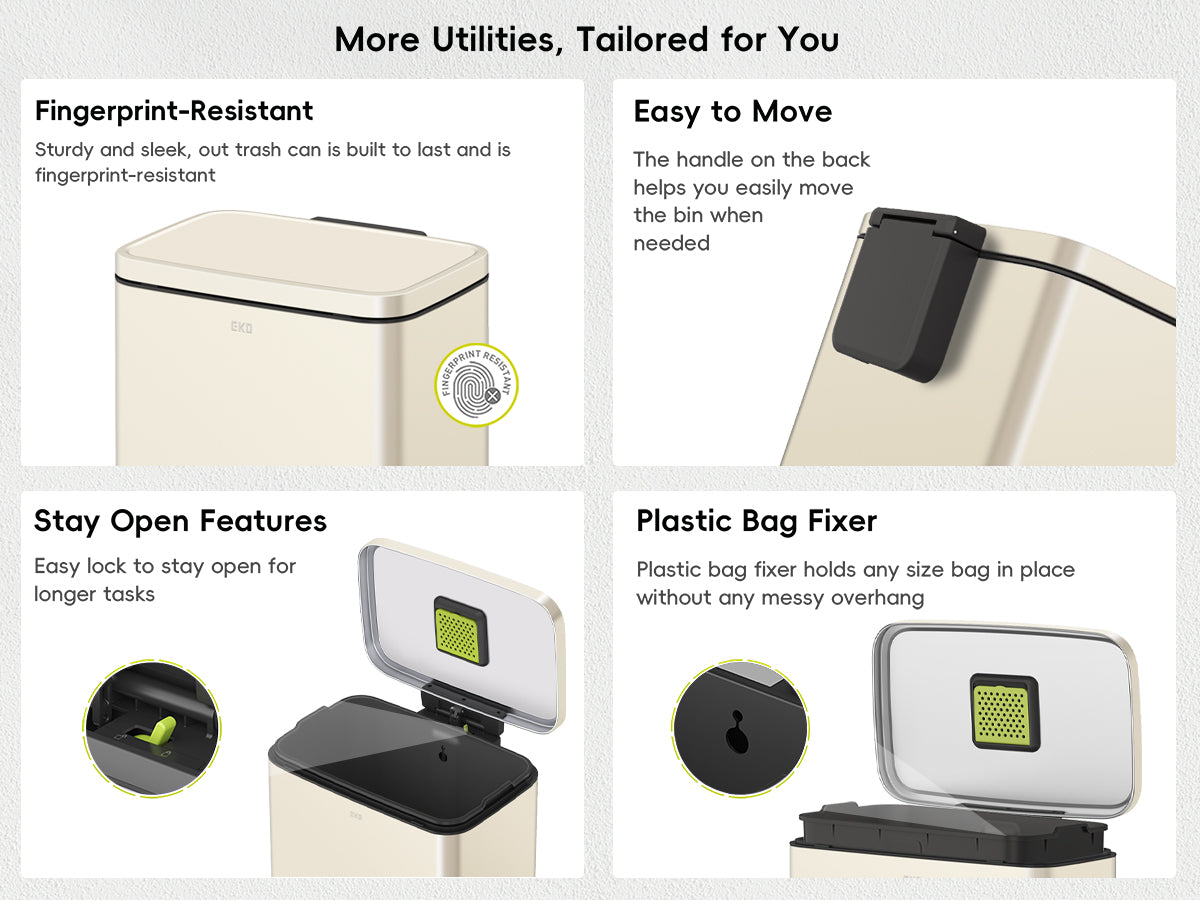 More Utilities, Tailored for You

Fingerprint-Resistant

Sturdy and sleek, out trash can is built to last and is fingerprint-resistant

EKO

FINGERPRINT RESISTANT

Easy to Move

The handle on the back helps you easily move the bin when needed

Stay Open Features

Easy lock to stay open for longer tasks

EKO

Plastic Bag Fixer

Plastic bag fixer holds any size bag in place without any messy overhang