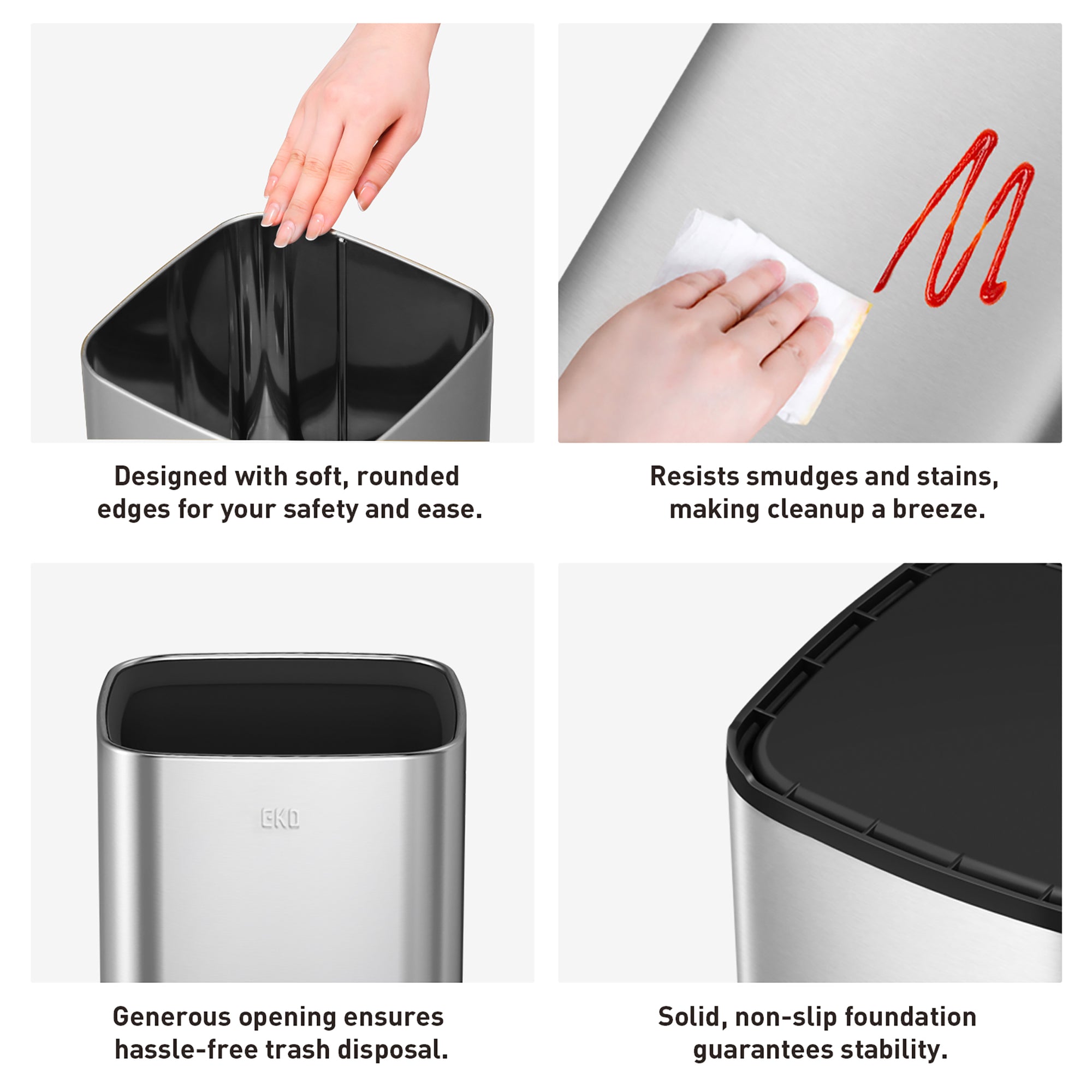 Designed with soft, rounded edges for your safety and ease.

Resists smudges and stains, making cleanup a breeze.

EKO

Generous opening ensures hassle-free trash disposal.

Solid, non-slip foundation guarantees stability.